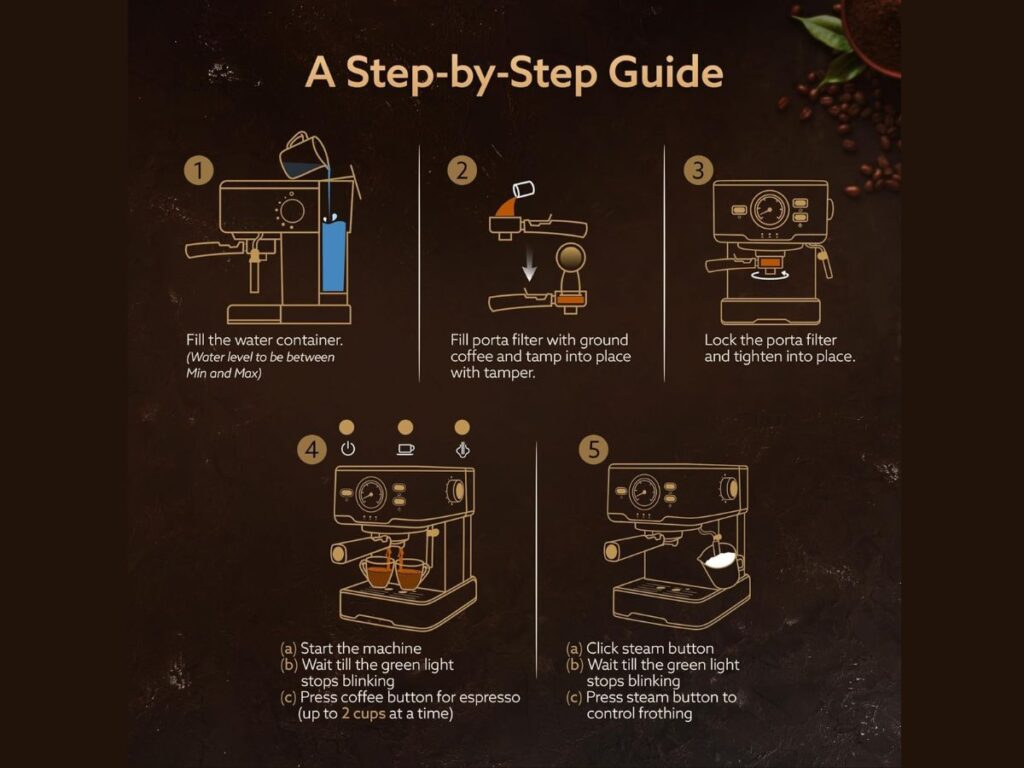 A Step-by-Step Guide

1

Fill the water container.
(Water level to be between Min and Max)

2

Fill porta filter with ground coffee and tamp into place with tamper.

3

Lock the porta filter and tighten into place.

4

(a) Start the machine
(b) Wait till the green light stops blinking
(c) Press coffee button for espresso (up to 2 cups at a time)

5

(a) Click steam button
(b) Wait till the green light stops blinking
(c) Press steam button to control frothing